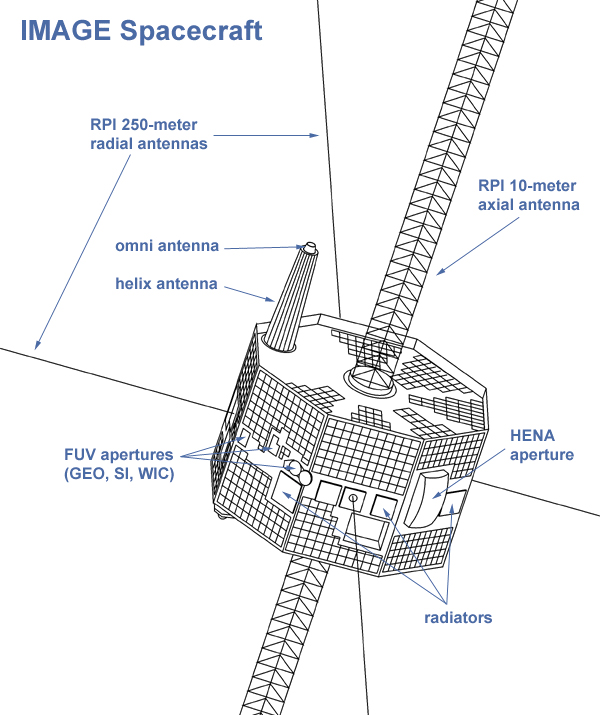 IMAGE Spacecraft

RPI 250-meter radial antennas

RPI 10-meter axial antenna

omni antenna

helix antenna

FUV apertures (GEO, SI, WIC)

HENA aperture

radiators